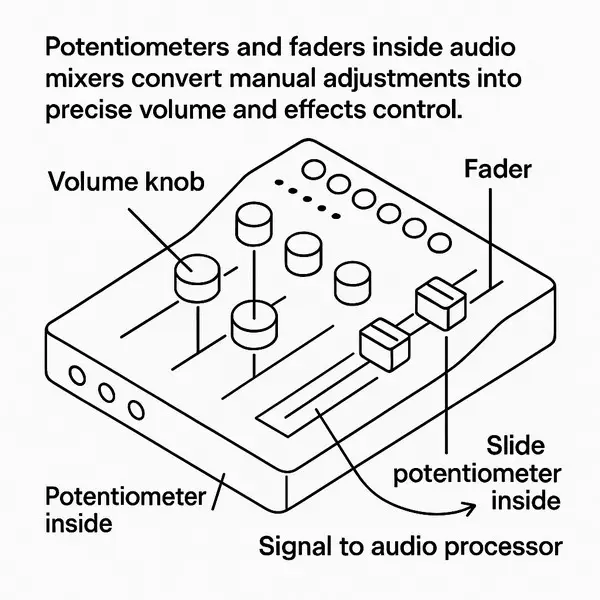 Potentiometers and faders inside audio mixers convert manual adjustments into precise volume and effects control.

Volume knob

Fader

Slide potentiometer inside

Potentiometer inside

Signal to audio processor